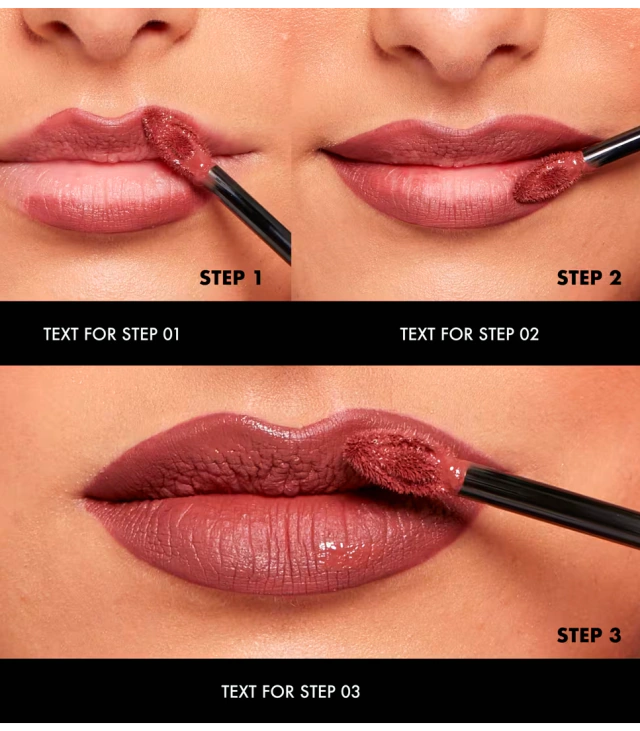 STEP 1

STEP 2

TEXT FOR STEP 01

TEXT FOR STEP 02

STEP 3

TEXT FOR STEP 03